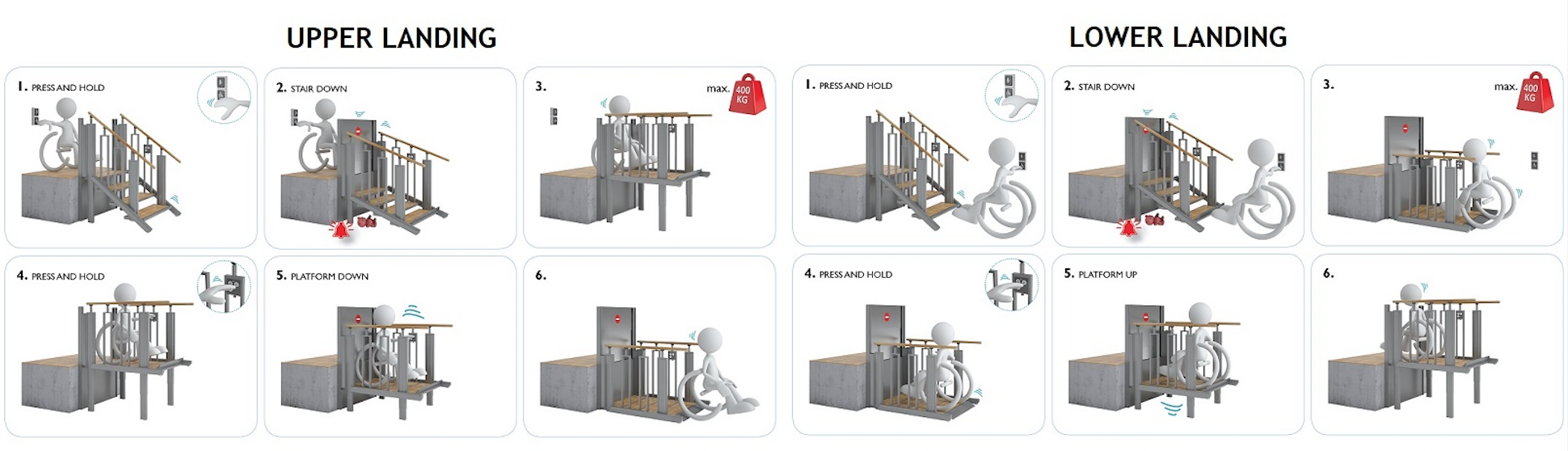 UPPER LANDING

1. PRESS AND HOLD

2. STAIR DOWN

3.

max. 400 KG

4. PRESS AND HOLD

5. PLATFORM DOWN

6.

LOWER LANDING

1. PRESS AND HOLD

2. STAIR DOWN

3.

max. 400 KG

4. PRESS AND HOLD

5. PLATFORM UP

6.